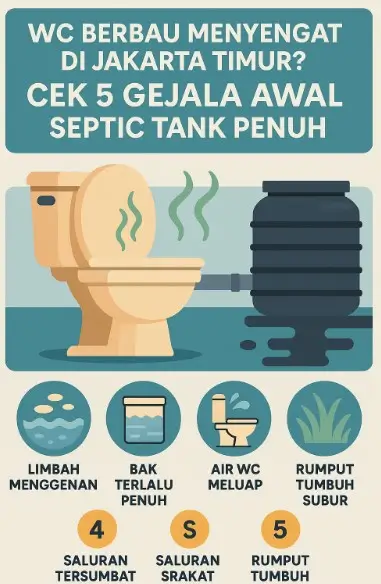 WC BERBAU MENYENGAT DI JAKARTA TIMUR?
CEK 5 GEJALA AWAL SEPTIC TANK PENUH

LIMBAH MENGGENAN

BAK TERLALU PENUH

AIR WC MELUAP

RUMPUT TUMBUH SUBUR

4
SALURAN TERSUMBAT

S
SALURAN SRAKAT

5
RUMPUT TUMBUH