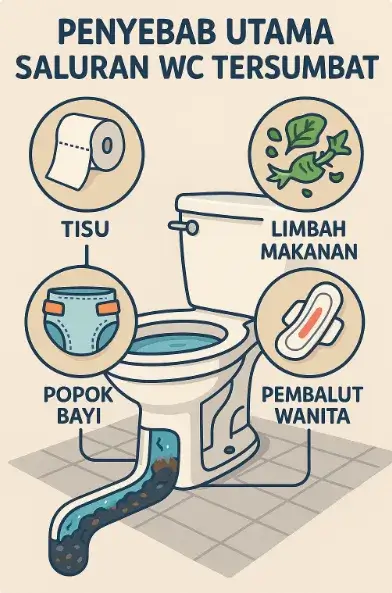 PENYEBAB UTAMA SALURAN WC TERSUMBAT

TISU

LIMBAH MAKANAN

POPOK BAYI

PEMBALUT WANITA