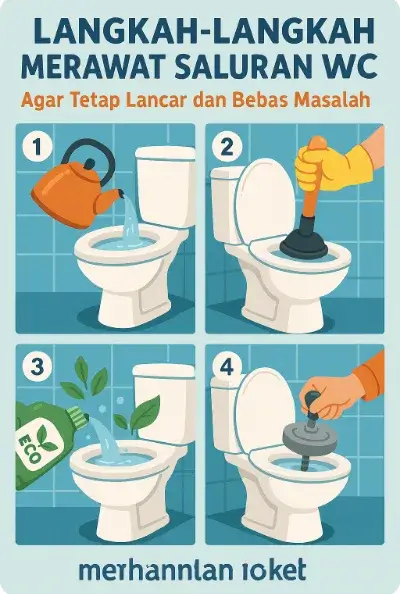 LANGKAH-LANGKAH MERAWAT SALURAN WC

Agar Tetap Lancar dan Bebas Masalah

1

2

3

ECO

4

merhannlan ıoket