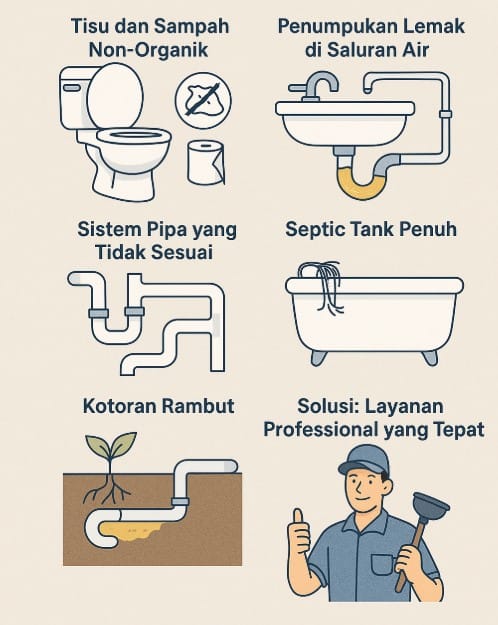 Tisu dan Sampah Non-Organik

Penumpukan Lemak di Saluran Air

Sistem Pipa yang Tidak Sesuai

Septic Tank Penuh

Kotoran Rambut

Solusi: Layanan Professional yang Tepat