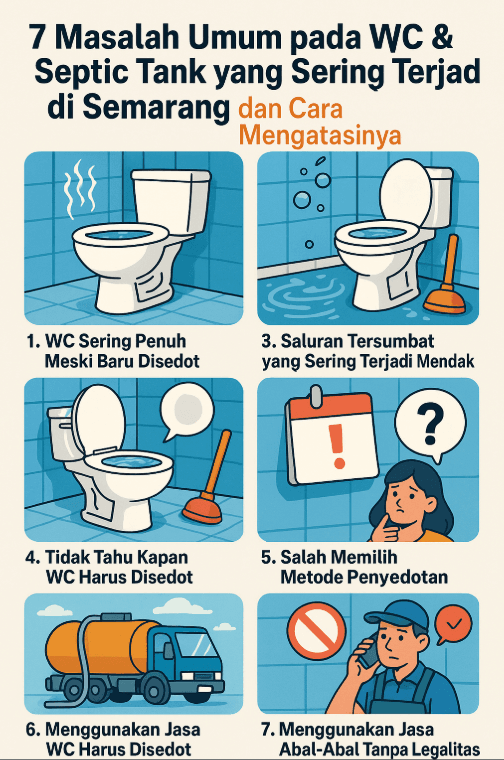 7 Masalah Umum pada WC & Septic Tank yang Sering Terjad di Semarang dan Cara Mengatasinya

1. WC Sering Penuh Meski Baru Disedot

3. Saluran Tersumbat yang Sering Terjadi Mendak

4. Tidak Tahu Kapan WC Harus Disedot

5. Salah Memilih Metode Penyedotan

6. Menggunakan Jasa WC Harus Disedot

7. Menggunakan Jasa Abal-Abal Tanpa Legalitas